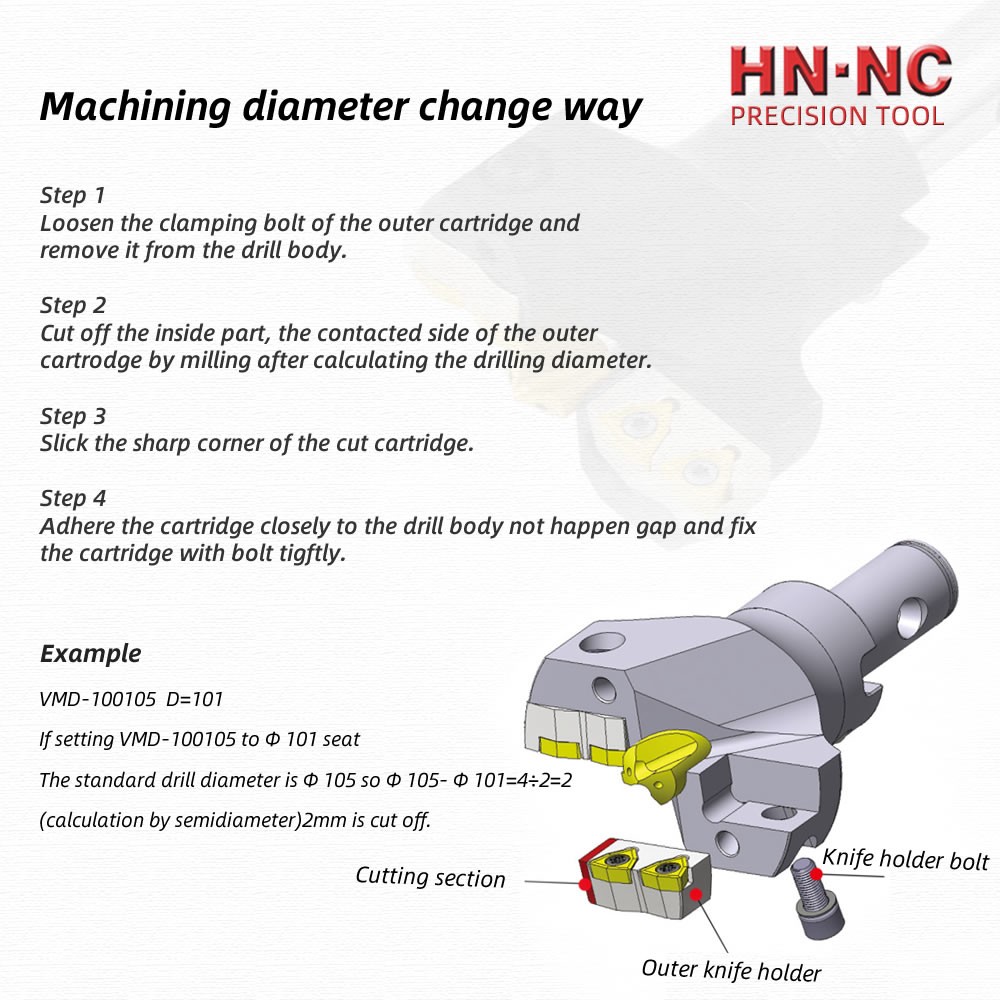 HN·NC
PRECISION TOOL

Machining diameter change way

Step 1
Loosen the clamping bolt of the outer cartridge and remove it from the drill body.

Step 2
Cut off the inside part, the contacted side of the outer cartrodge by milling after calculating the drilling diameter.

Step 3
Slick the sharp corner of the cut cartridge.

Step 4
Adhere the cartridge closely to the drill body not happen gap and fix the cartridge with bolt tigftly.

Example

VMD-100105 D=101

If setting VMD-100105 to Φ 101 seat

The standard drill diameter is Φ 105 so Φ 105- Φ 101=4÷2=2

(calculation by semidiameter)2mm is cut off.

Cutting section

Knife holder bolt

Outer knife holder